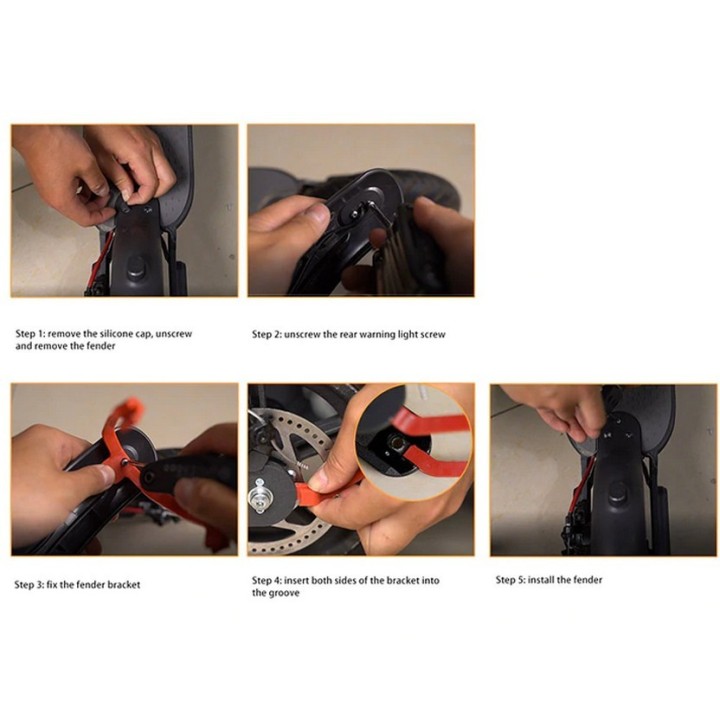 Step 1: remove the silicone cap, unscrew and remove the fender

Step 2: unscrew the rear warning light screw

Step 3: fix the fender bracket

Step 4: insert both sides of the bracket into the groove

Step 5: install the fender