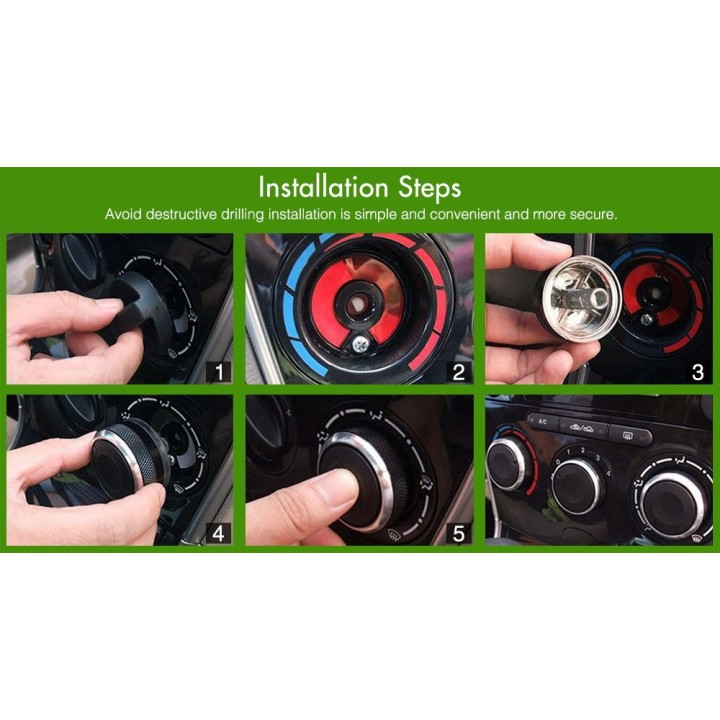 Installation Steps

Avoid destructive drilling installation is simple and convenient and more secure.

1

2

3

4

5

A/C

0 1 2 3 4